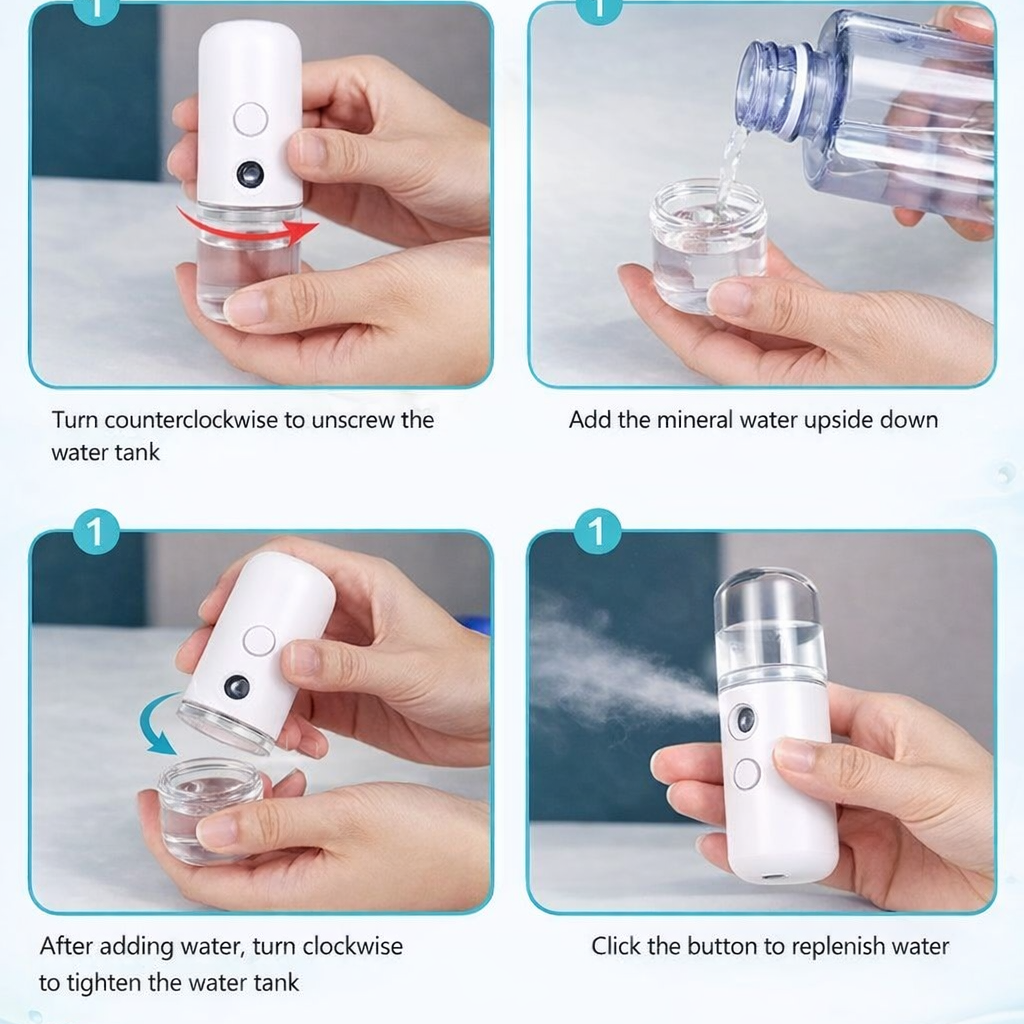 1

Turn counterclockwise to unscrew the water tank

1

Add the mineral water upside down

1

After adding water, turn clockwise to tighten the water tank

1

Click the button to replenish water